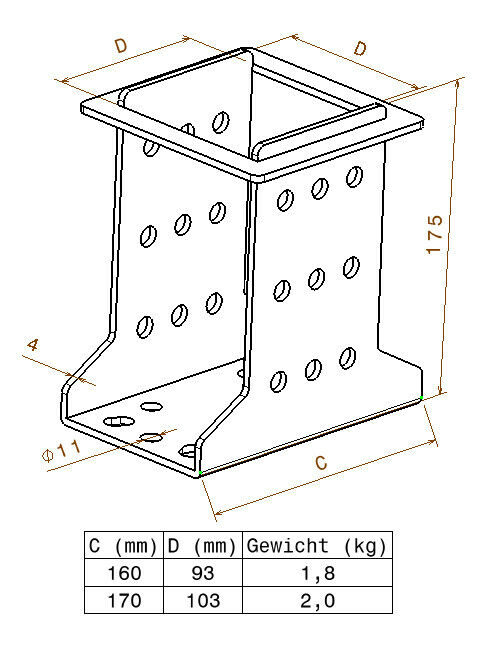 D

D

175

4

Φ11

C

| C (mm) | D (mm) | Gewicht (kg) |
|---|---|---|
| 160 | 93 | 1,8 |
| 170 | 103 | 2,0 |