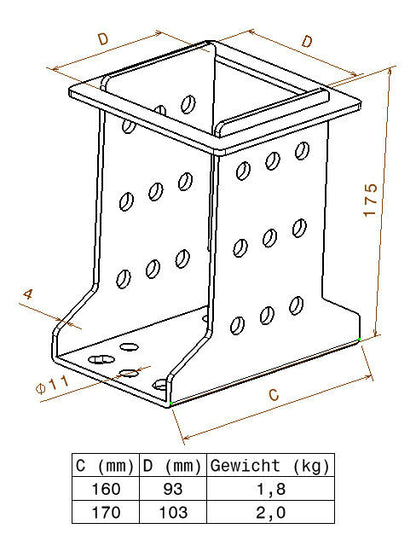 D

D

175

4

Φ11

C

| C (mm) | D (mm) | Gewicht (kg) |
|---|---|---|
| 160 | 93 | 1,8 |
| 170 | 103 | 2,0 |